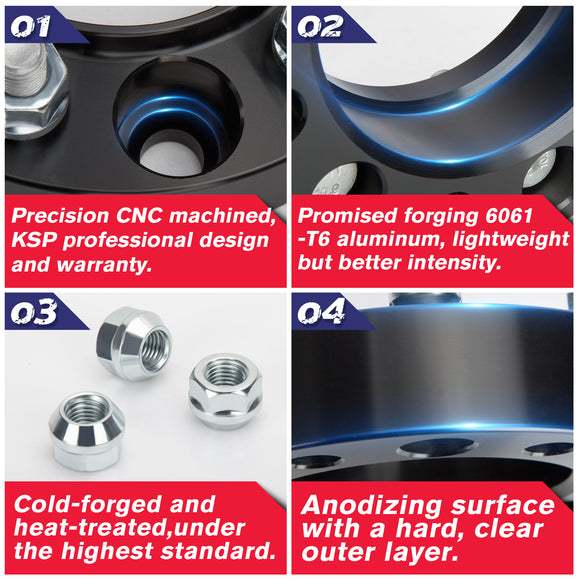 01

Precision CNC machined, KSP professional design and warranty.

02

Promised forging 6061 -T6 aluminum, lightweight but better intensity.

03

Cold-forged and heat-treated,under the highest standard.

04

Anodizing surface with a hard, clear outer layer.