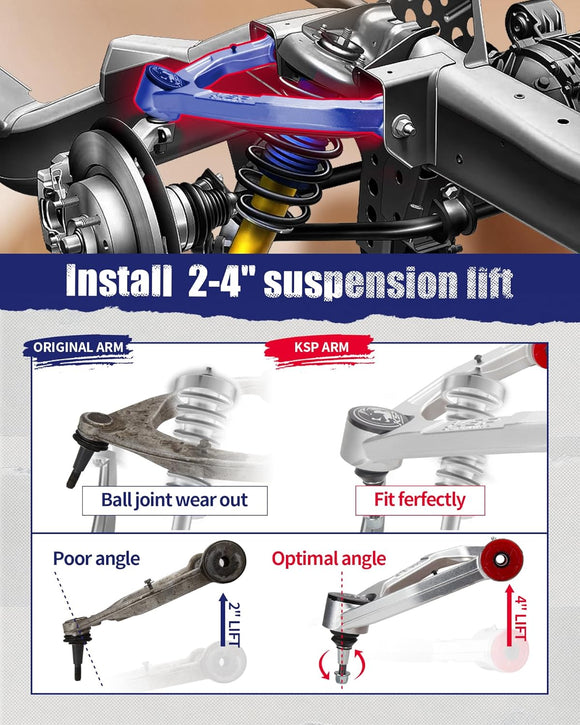 Install 2-4" suspension lift

ORIGINAL ARM

KSP ARM

Ball joint wear out

Fit ferfectly

Poor angle

2" LIFT

Optimal angle

4" LIFT