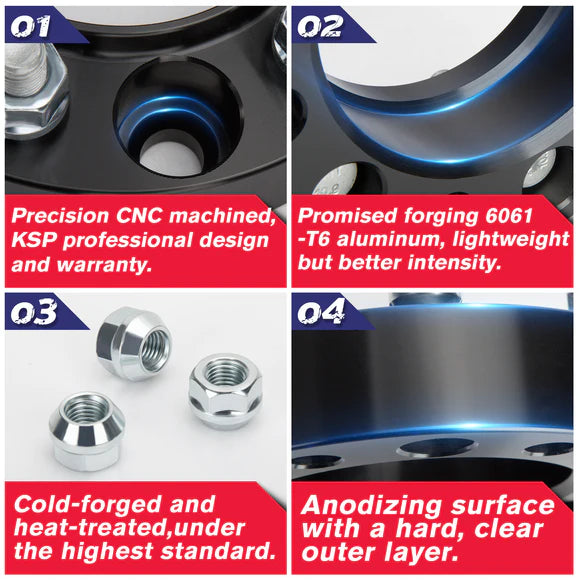 01

Precision CNC machined, KSP professional design and warranty.

02

Promised forging 6061 -T6 aluminum, lightweight but better intensity.

03

Cold-forged and heat-treated,under the highest standard.

04

Anodizing surface with a hard, clear outer layer.