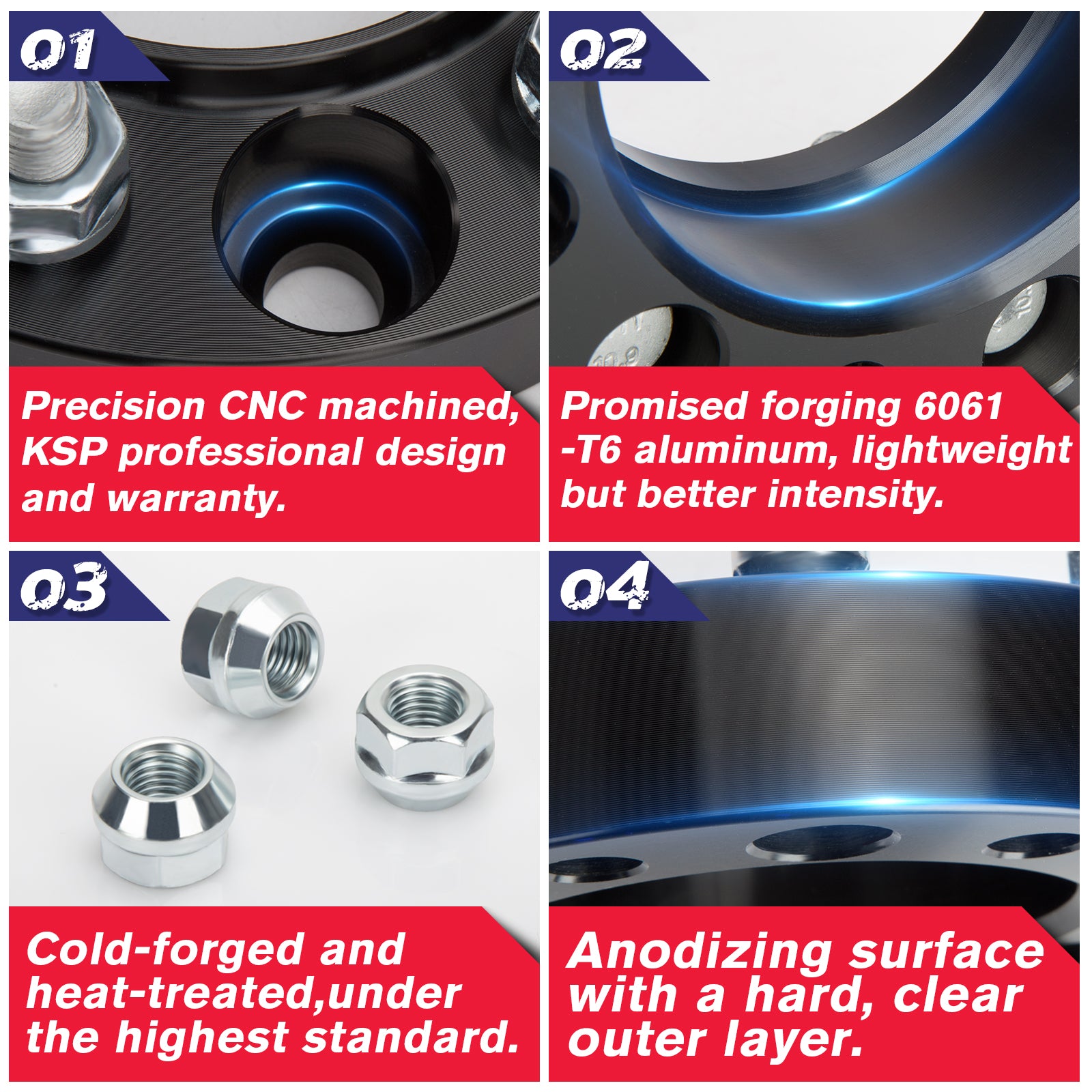 01

Precision CNC machined, KSP professional design and warranty.

02

Promised forging 6061 -T6 aluminum, lightweight but better intensity.

03

Cold-forged and heat-treated,under the highest standard.

04

Anodizing surface with a hard, clear outer layer.