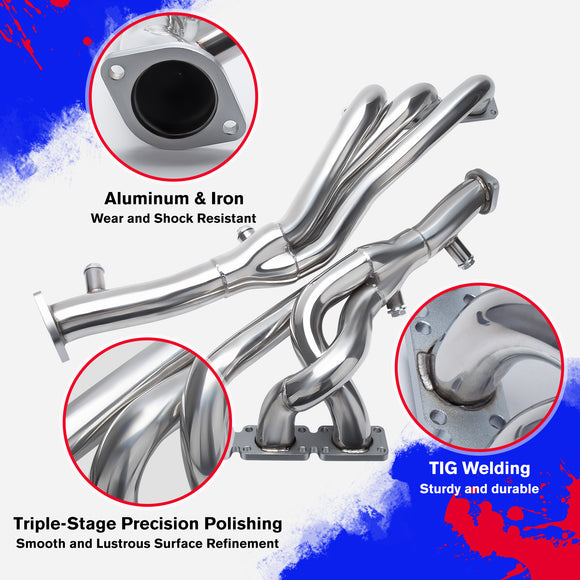 Aluminum & Iron
Wear and Shock Resistant

TIG Welding
Sturdy and durable

Triple-Stage Precision Polishing
Smooth and Lustrous Surface Refinement