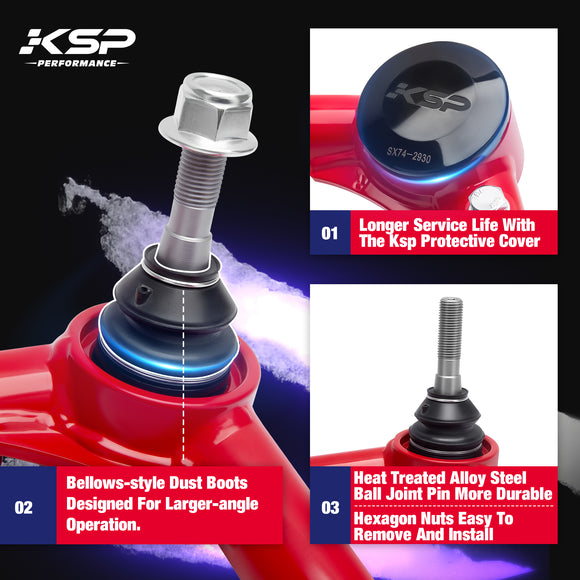 KSP
PERFORMANCE

KSP
SX74-2930

01 Longer Service Life With The Ksp Protective Cover

02 Bellows-style Dust Boots Designed For Larger-angle Operation.

03 Heat Treated Alloy Steel Ball Joint Pin More Durable

Hexagon Nuts Easy To Remove And Install