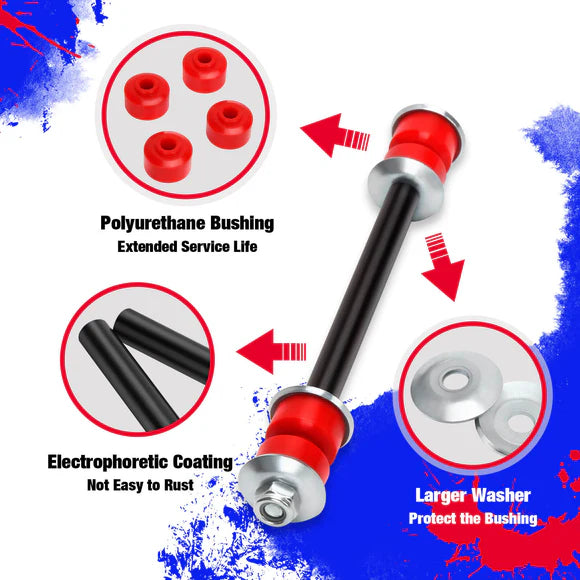 Polyurethane Bushing
Extended Service Life

Electrophoretic Coating
Not Easy to Rust

Larger Washer
Protect the Bushing