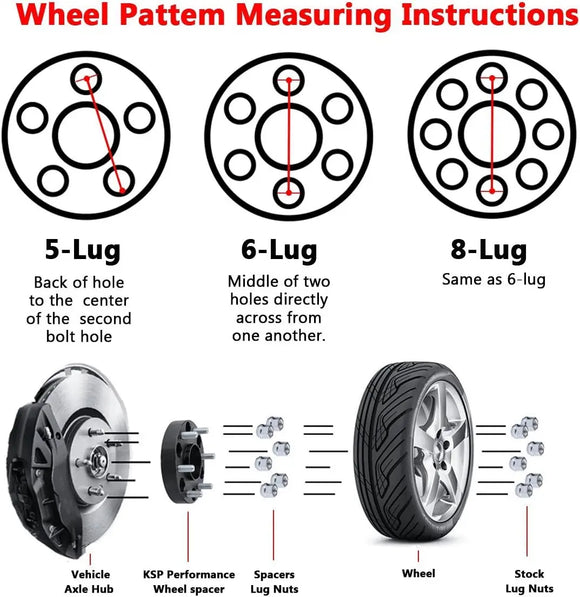 Wheel Pattem Measuring Instructions

5-Lug

Back of hole to the center of the second bolt hole

6-Lug

Middle of two holes directly across from one another.

8-Lug

Same as 6-lug

Vehicle Axle Hub

KSP Performance Wheel spacer

Spacers Lug Nuts

Wheel

Stock Lug Nuts