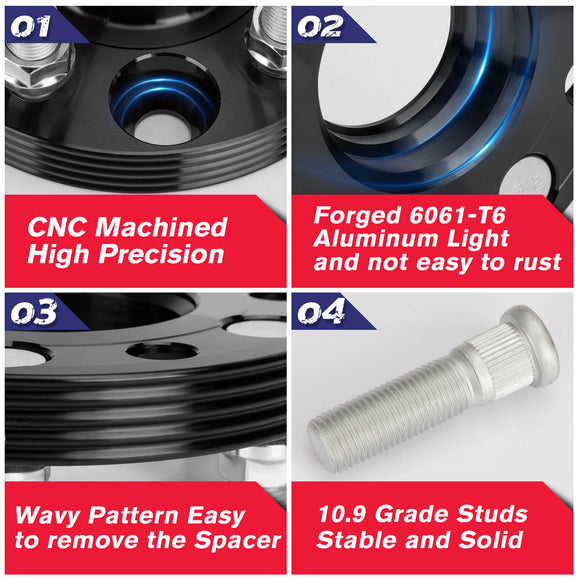 01

CNC Machined High Precision

02

Forged 6061-T6 Aluminum Light and not easy to rust

03

Wavy Pattern Easy to remove the Spacer

04

10.9 Grade Studs Stable and Solid