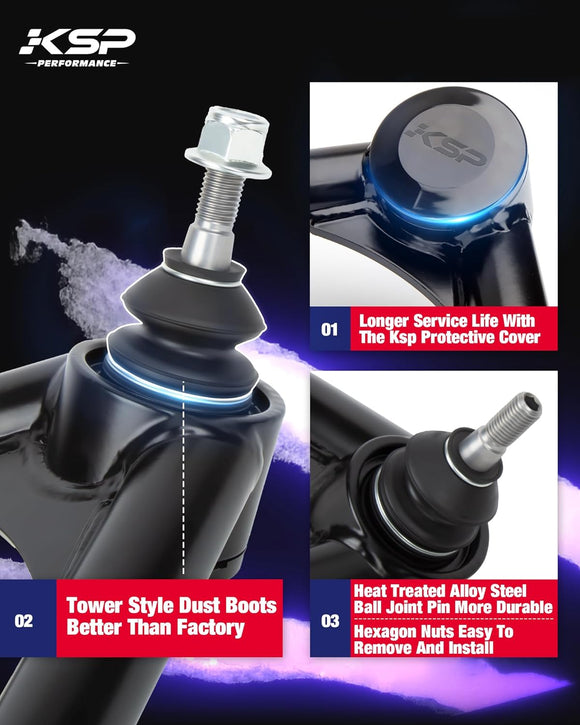 KSP
PERFORMANCE

KSP

01 Longer Service Life With The Ksp Protective Cover

02 Tower Style Dust Boots Better Than Factory

03 Heat Treated Alloy Steel Ball Joint Pin More Durable

Hexagon Nuts Easy To Remove And Install