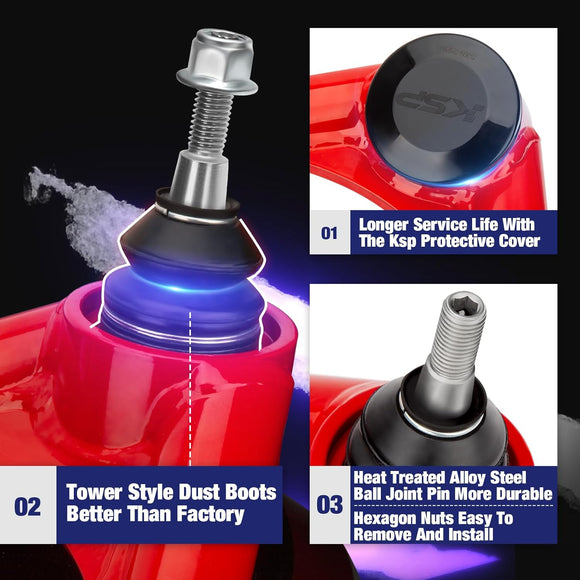 KSP

01 Longer Service Life With The Ksp Protective Cover

02 Tower Style Dust Boots Better Than Factory

03 Heat Treated Alloy Steel Ball Joint Pin More Durable

Hexagon Nuts Easy To Remove And Install