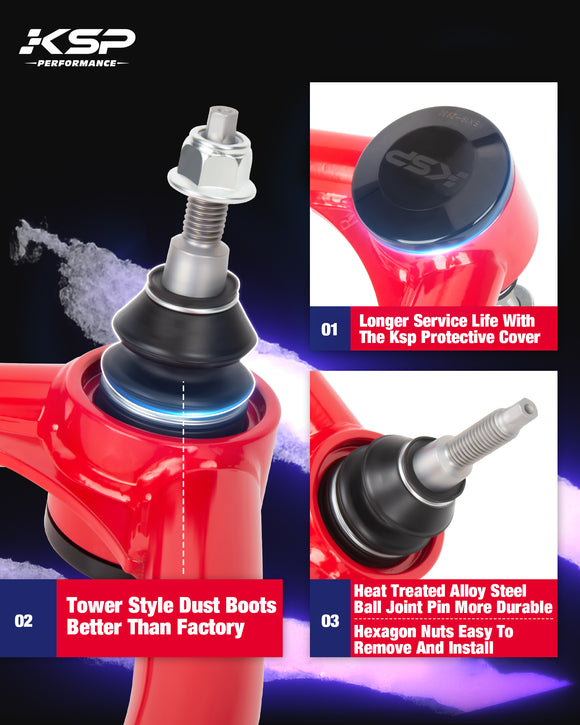 KSP
PERFORMANCE

KSP

01 Longer Service Life With The Ksp Protective Cover

02 Tower Style Dust Boots Better Than Factory

03 Heat Treated Alloy Steel Ball Joint Pin More Durable

Hexagon Nuts Easy To Remove And Install