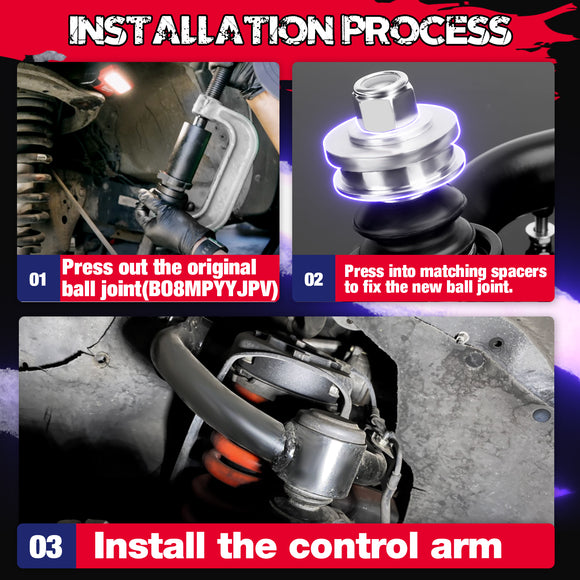 INSTALLATION PROCESS

01 Press out the original ball joint(B08MPYYJPV)

02 Press into matching spacers to fix the new ball joint.

03 Install the control arm