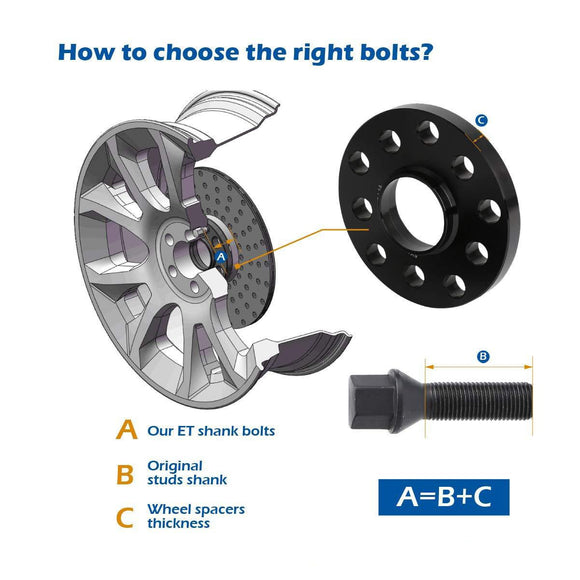 How to choose the right bolts?

C

A

B

A Our ET shank bolts

B Original studs shank

C Wheel spacers thickness

A=B+C