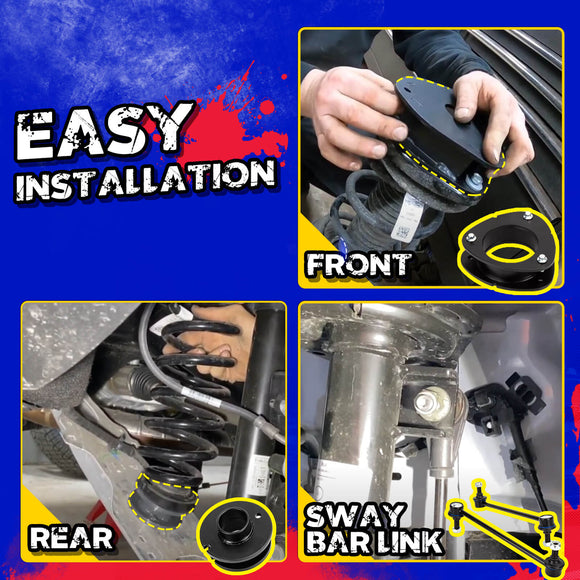 EASY
INSTALLATION

FRONT

REAR

SWAY
BAR LINK